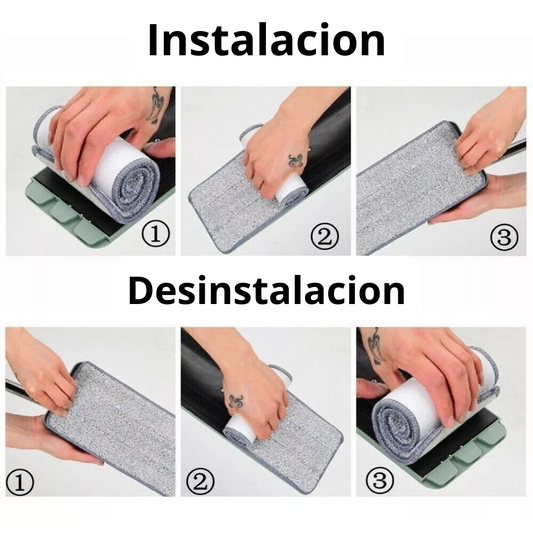 Instalacion

①

②

③

Desinstalacion

①

②

③