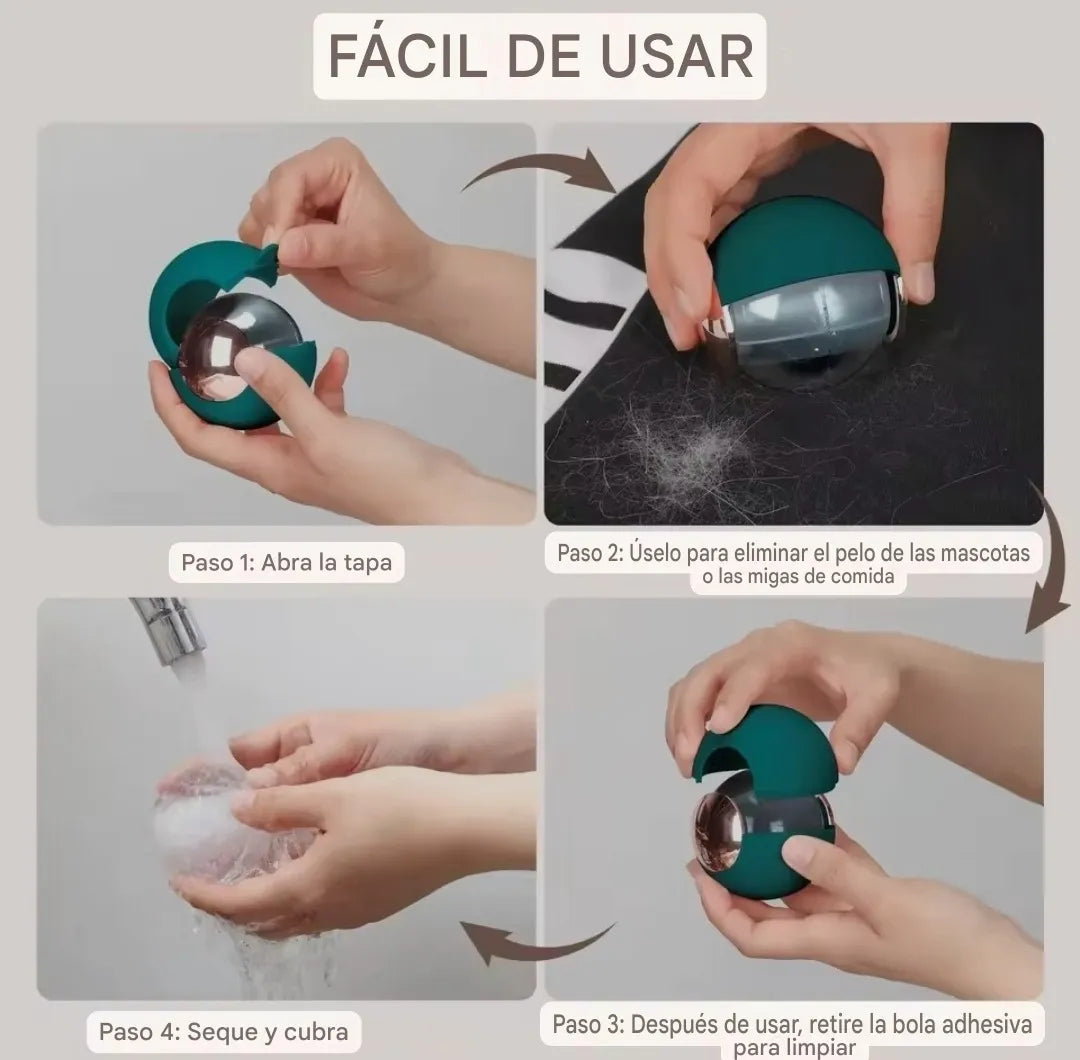 FÁCIL DE USAR

Paso 1: Abra la tapa

Paso 2: Úselo para eliminar el pelo de las mascotas o las migas de comida

Paso 4: Seque y cubra

Paso 3: Después de usar, retire la bola adhesiva para limpiar