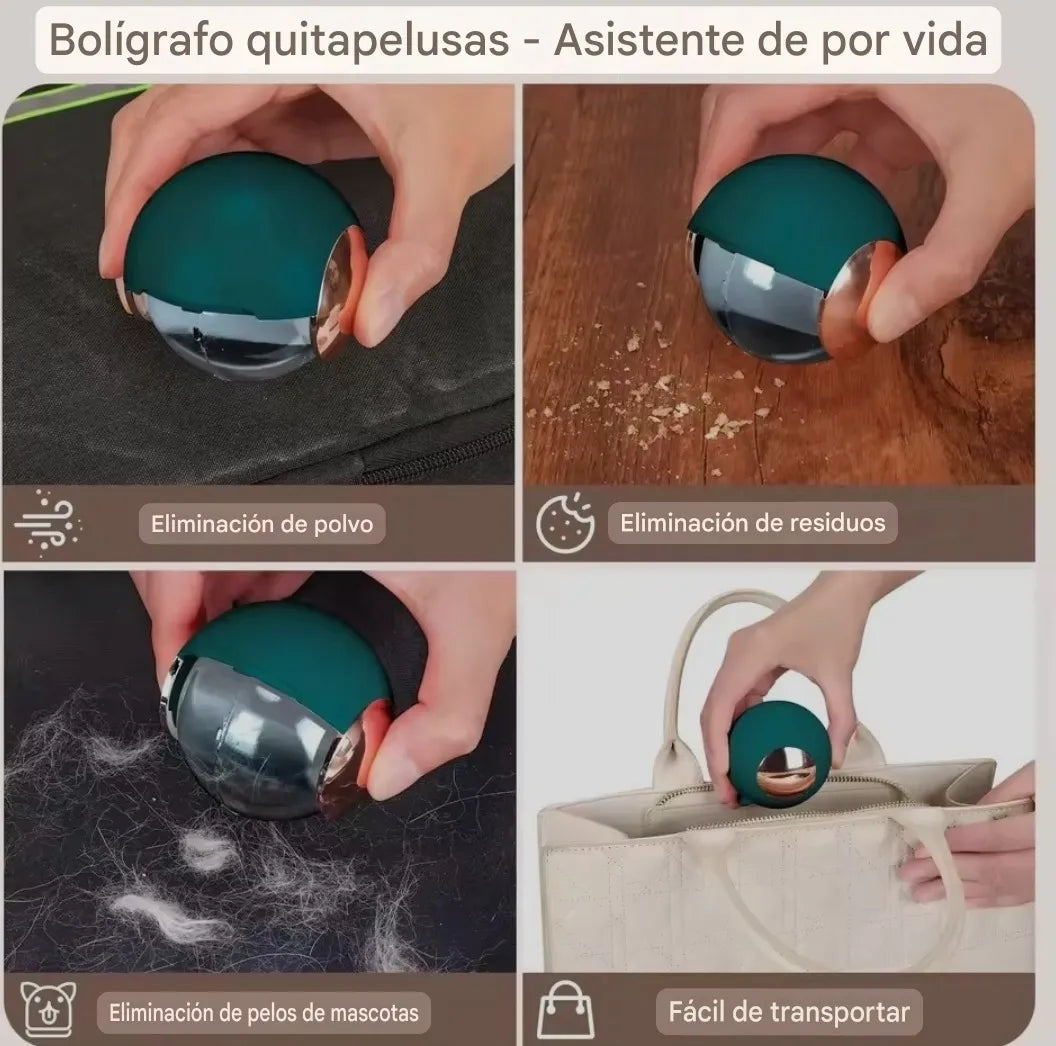 Bolígrafo quitapelusas - Asistente de por vida

Eliminación de polvo

Eliminación de residuos

Eliminación de pelos de mascotas

Fácil de transportar