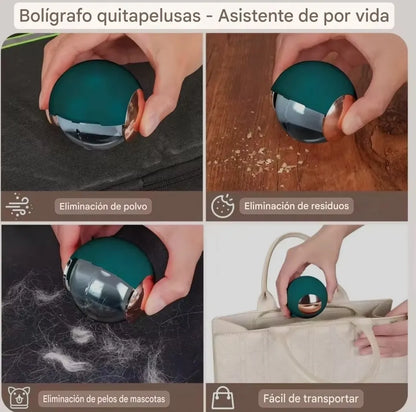 Bolígrafo quitapelusas - Asistente de por vida

Eliminación de polvo

Eliminación de residuos

Eliminación de pelos de mascotas

Fácil de transportar