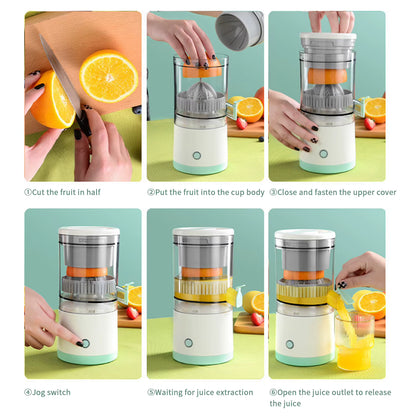 ①Cut the fruit in half

②Put the fruit into the cup body

③Close and fasten the upper cover

④Jog switch

⑤Waiting for juice extraction

⑥Open the juice outlet to release the juice